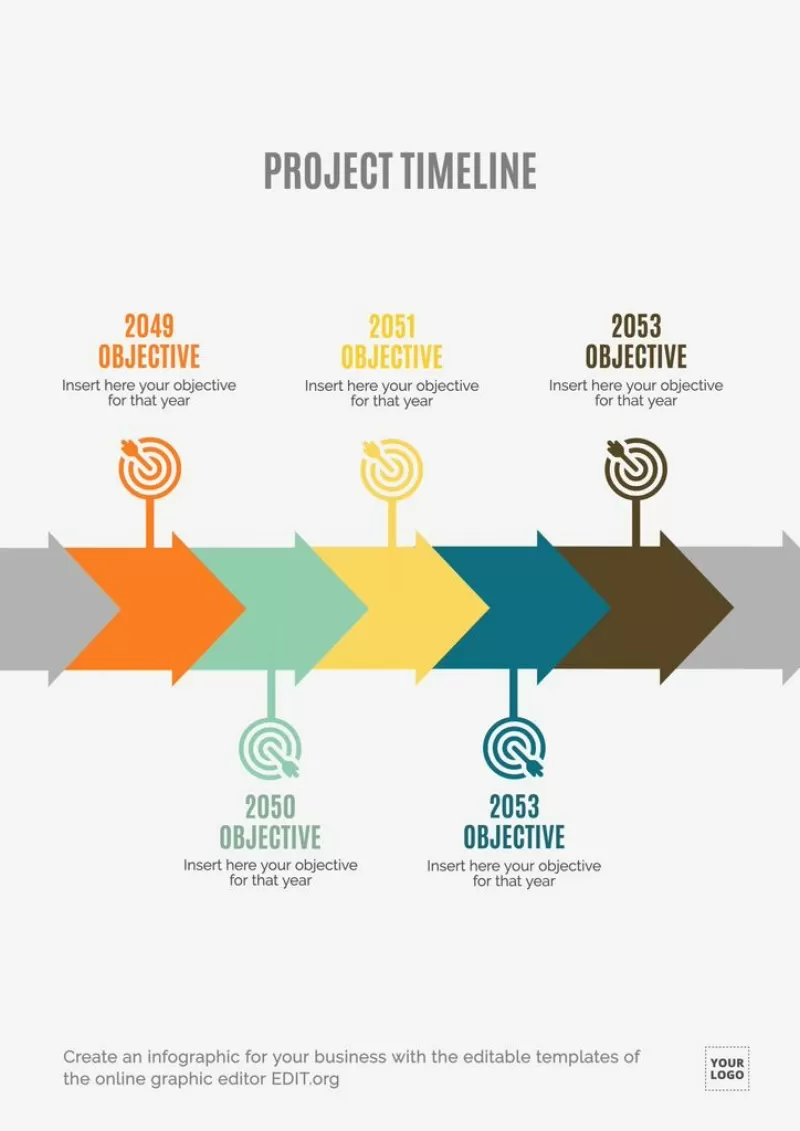 PROJECT TIMELINE

2049
OBJECTIVE
Insert here your objective for that year

2051
OBJECTIVE
Insert here your objective for that year

2053
OBJECTIVE
Insert here your objective for that year

2050
OBJECTIVE
Insert here your objective for that year

2053
OBJECTIVE
Insert here your objective for that year

Create an infographic for your business with the editable templates of the online graphic editor EDIT.org

YOUR LOGO